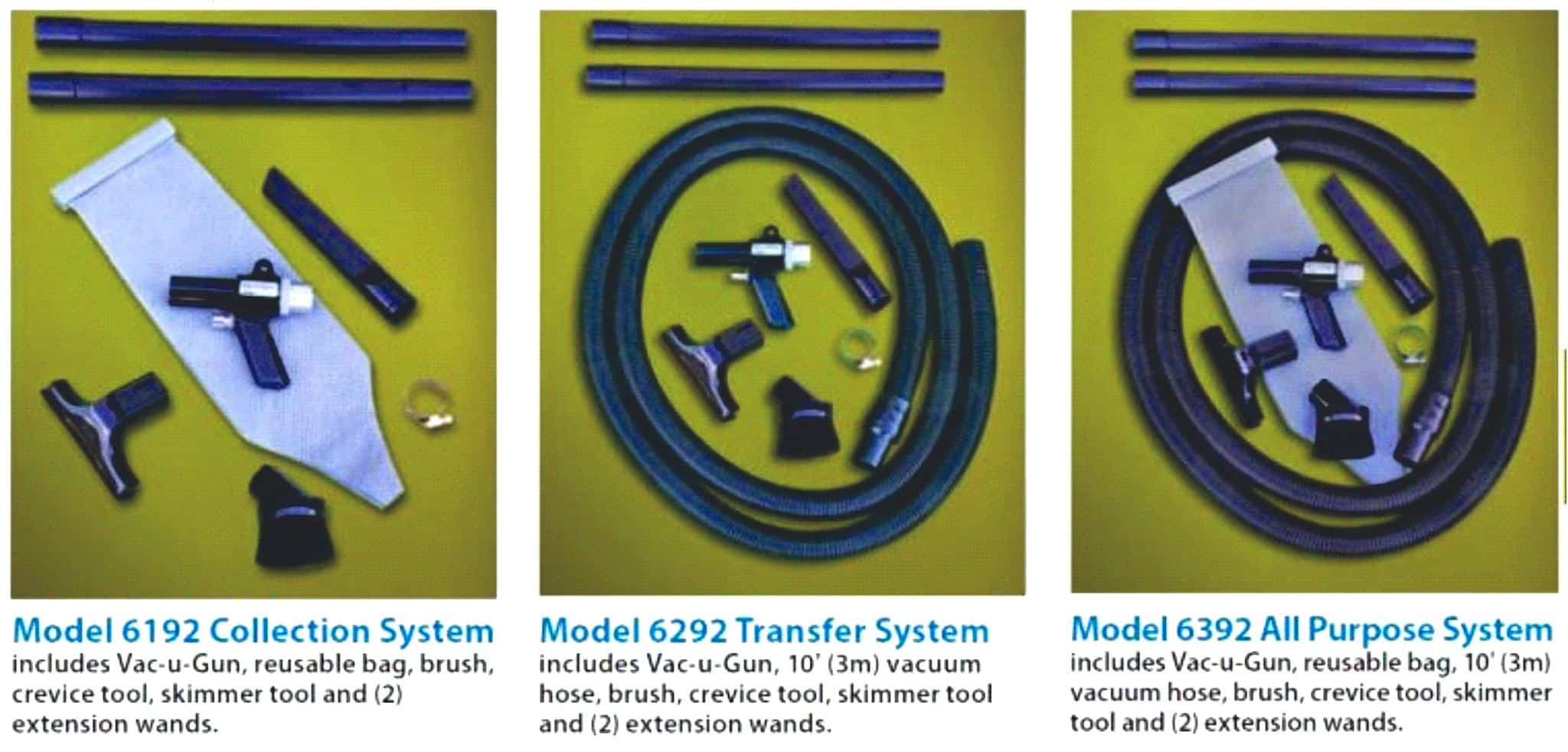 Model 6192 Collection System
includes Vac-u-Gun, reusable bag, brush, crevice tool, skimmer tool and (2) extension wands.

Model 6292 Transfer System
includes Vac-u-Gun, 10' (3m) vacuum hose, brush, crevice tool, skimmer tool and (2) extension wands.

Model 6392 All Purpose System
includes Vac-u-Gun, reusable bag, 10' (3m) vacuum hose, brush, crevice tool, skimmer tool and (2) extension wands.