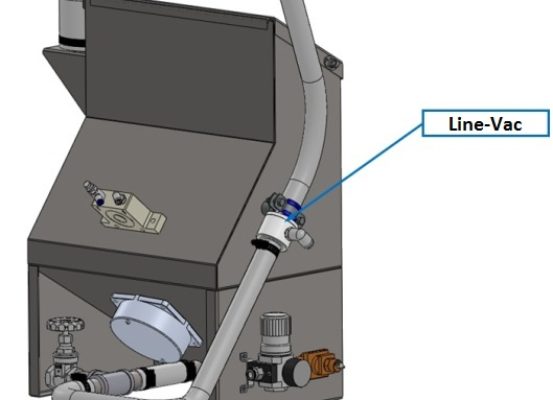 Line-Vac