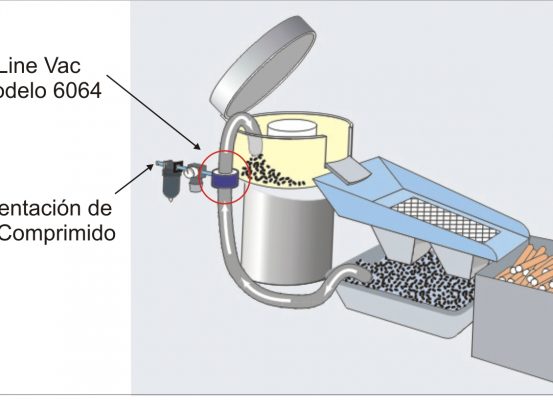 Line Vac
odelo 6064

entación de
Comprimido