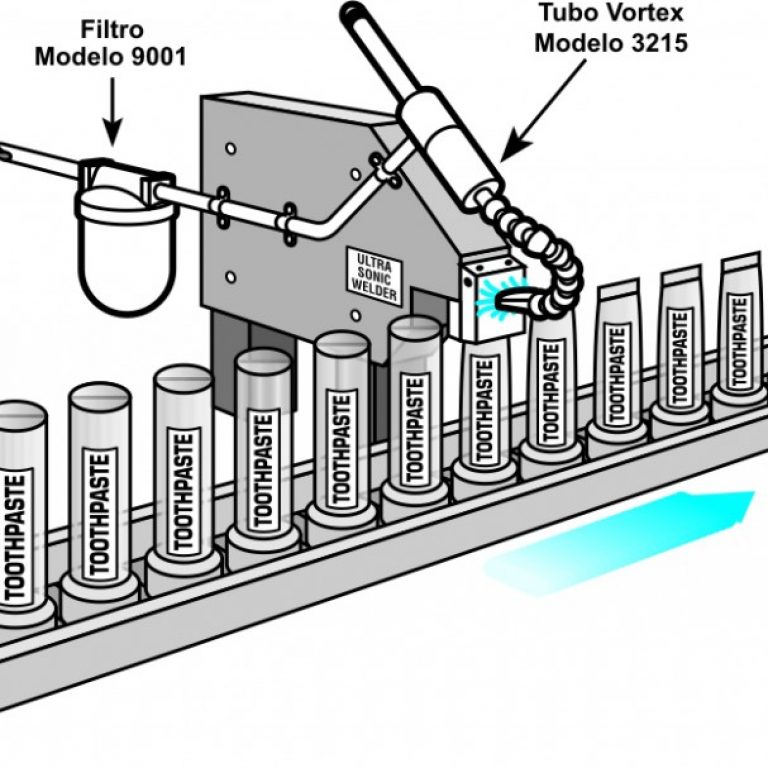 Filtro
Modelo 9001

Tubo Vortex
Modelo 3215

ULTRA SONIC WELDER

TOOTHPASTE

TOOTHPASTE

TOOTHPASTE

TOOTHPASTE

TOOTHPASTE

TOOTHPASTE

TOOTHPASTE

TOOTHPASTE

TOOTHPASTE

TOOTHPASTE

TOOTHPASTE